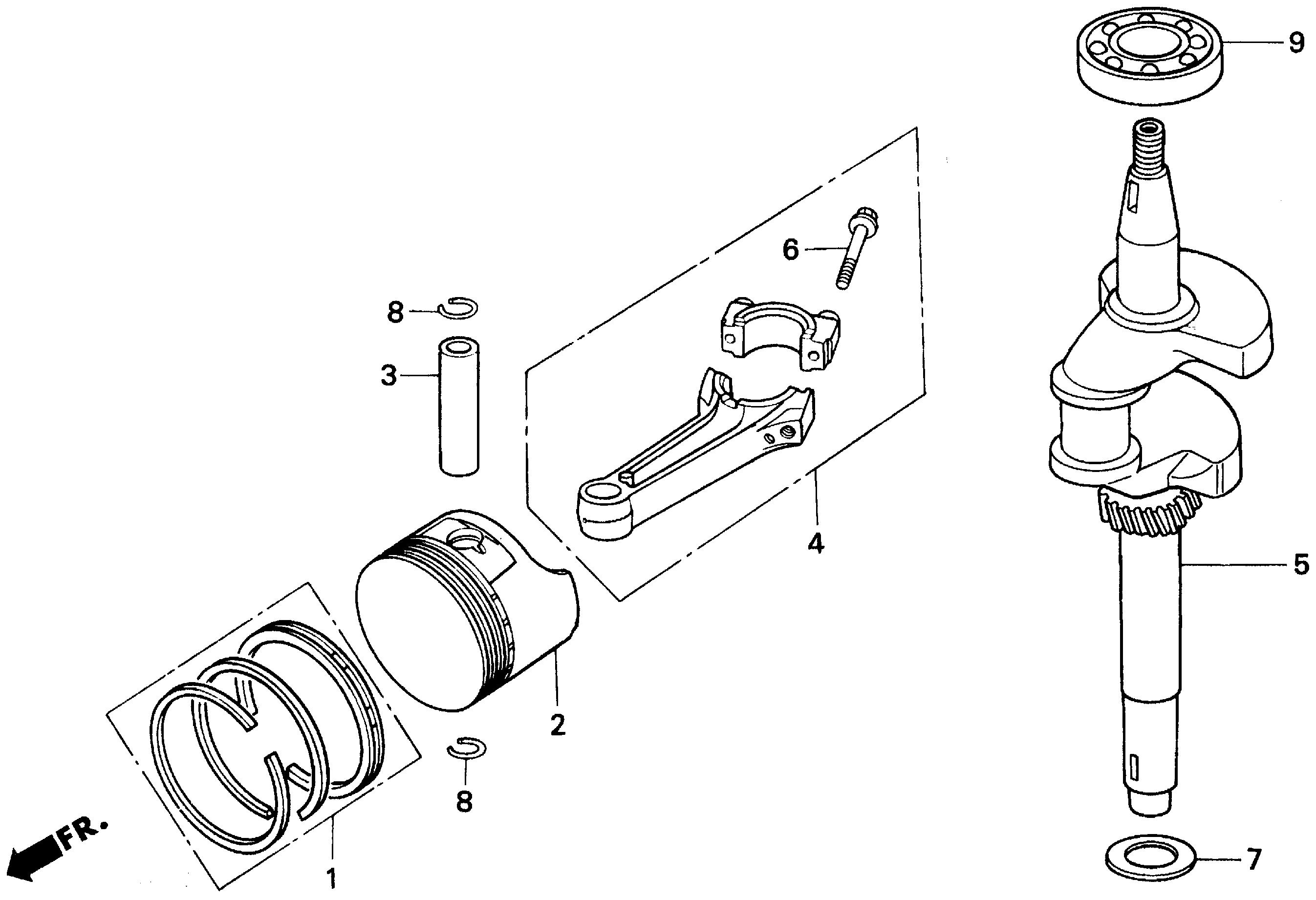 9

6

8

3

4

5

2

8

FR.

1

7